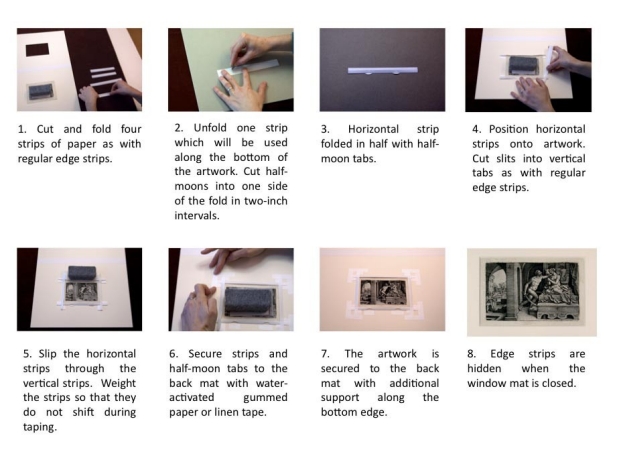 1. Cut and fold four strips of paper as with regular edge strips.

2. Unfold one strip which will be used along the bottom of the artwork. Cut half-moons into one side of the fold in two-inch intervals.

3. Horizontal strip folded in half with half-moon tabs.

4. Position horizontal strips onto artwork. Cut slits into vertical tabs as with regular edge strips.

5. Slip the horizontal strips through the vertical strips. Weight the strips so that they do not shift during taping.

6. Secure strips and half-moon tabs to the back mat with water-activated gummed paper or linen tape.

7. The artwork is secured to the back mat with additional support along the bottom edge.

8. Edge strips are hidden when the window mat is closed.