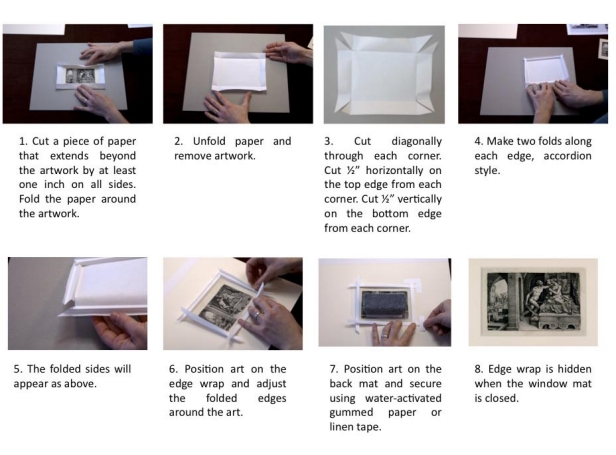 1. Cut a piece of paper that extends beyond the artwork by at least one inch on all sides. Fold the paper around the artwork.

2. Unfold paper and remove artwork.

3. Cut diagonally through each corner. Cut ½" horizontally on the top edge from each corner. Cut ½" vertically on the bottom edge from each corner.

4. Make two folds along each edge, accordion style.

5. The folded sides will appear as above.

6. Position art on the edge wrap and adjust the folded edges around the art.

7. Position art on the back mat and secure using water-activated gummed paper or linen tape.

8. Edge wrap is hidden when the window mat is closed.