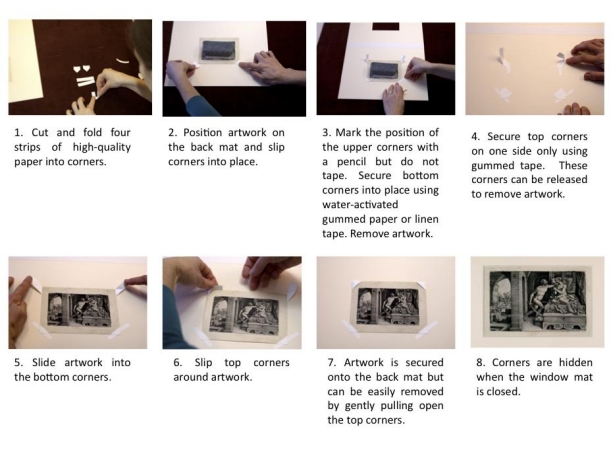 1. Cut and fold four strips of high-quality paper into corners.

2. Position artwork on the back mat and slip corners into place.

3. Mark the position of the upper corners with a pencil but do not tape. Secure bottom corners into place using water-activated gummed paper or linen tape. Remove artwork.

4. Secure top corners on one side only using gummed tape. These corners can be released to remove artwork.

5. Slide artwork into the bottom corners.

6. Slip top corners around artwork.

7. Artwork is secured onto the back mat but can be easily removed by gently pulling open the top corners.

8. Corners are hidden when the window mat is closed.