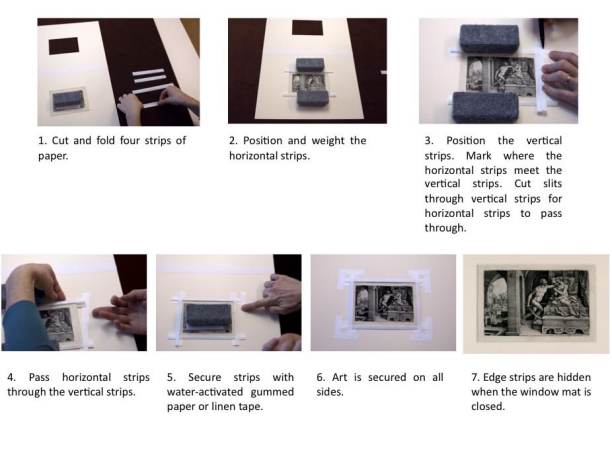 1. Cut and fold four strips of paper.

2. Position and weight the horizontal strips.

3. Position the vertical strips. Mark where the horizontal strips meet the vertical strips. Cut slits through vertical strips for horizontal strips to pass through.

4. Pass horizontal strips through the vertical strips.

5. Secure strips with water-activated gummed paper or linen tape.

6. Art is secured on all sides.

7. Edge strips are hidden when the window mat is closed.