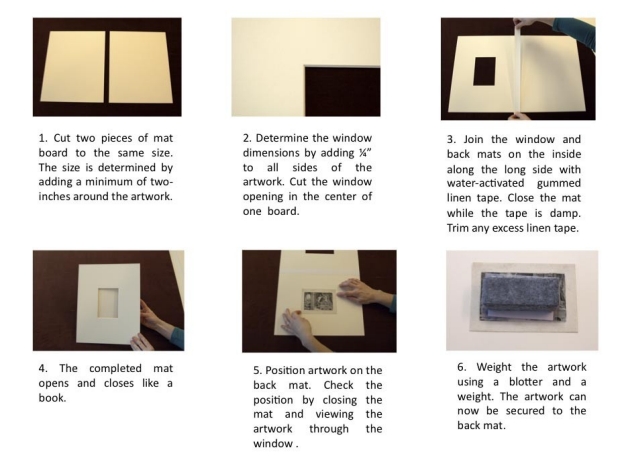 1. Cut two pieces of mat board to the same size. The size is determined by adding a minimum of two-inches around the artwork.

2. Determine the window dimensions by adding ¼" to all sides of the artwork. Cut the window opening in the center of one board.

3. Join the window and back mats on the inside along the long side with water-activated gummed linen tape. Close the mat while the tape is damp. Trim any excess linen tape.

4. The completed mat opens and closes like a book.

5. Position artwork on the back mat. Check the position by closing the mat and viewing the artwork through the window .

6. Weight the artwork using a blotter and a weight. The artwork can now be secured to the back mat.